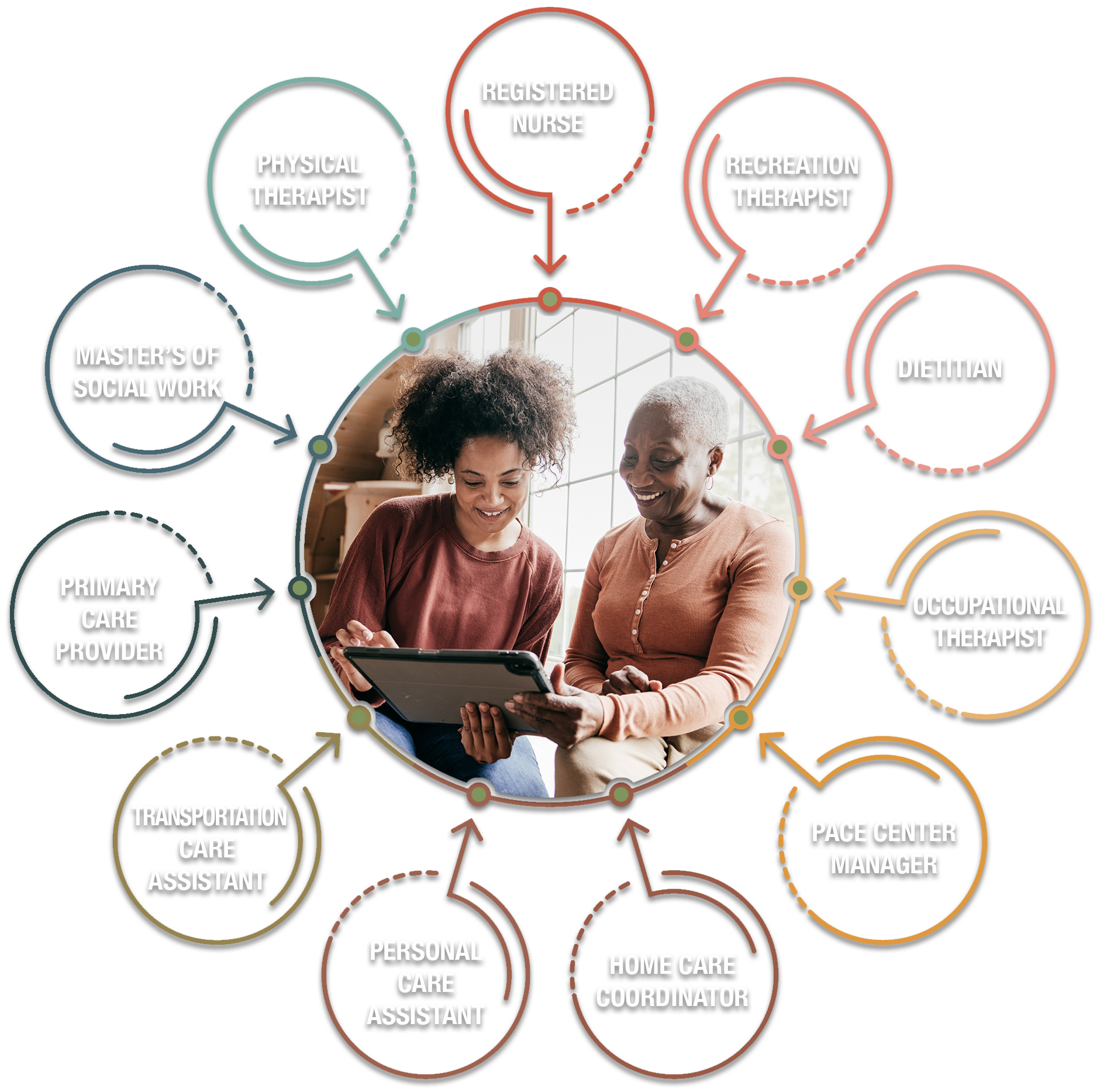 REGISTERED NURSE

RECREATION THERAPIST

DIETITIAN

OCCUPATIONAL THERAPIST

PACE CENTER MANAGER

HOME CARE COORDINATOR

PERSONAL CARE ASSISTANT

TRANSPORTATION CARE ASSISTANT

PRIMARY CARE PROVIDER

MASTER'S OF SOCIAL WORK

PHYSICAL THERAPIST